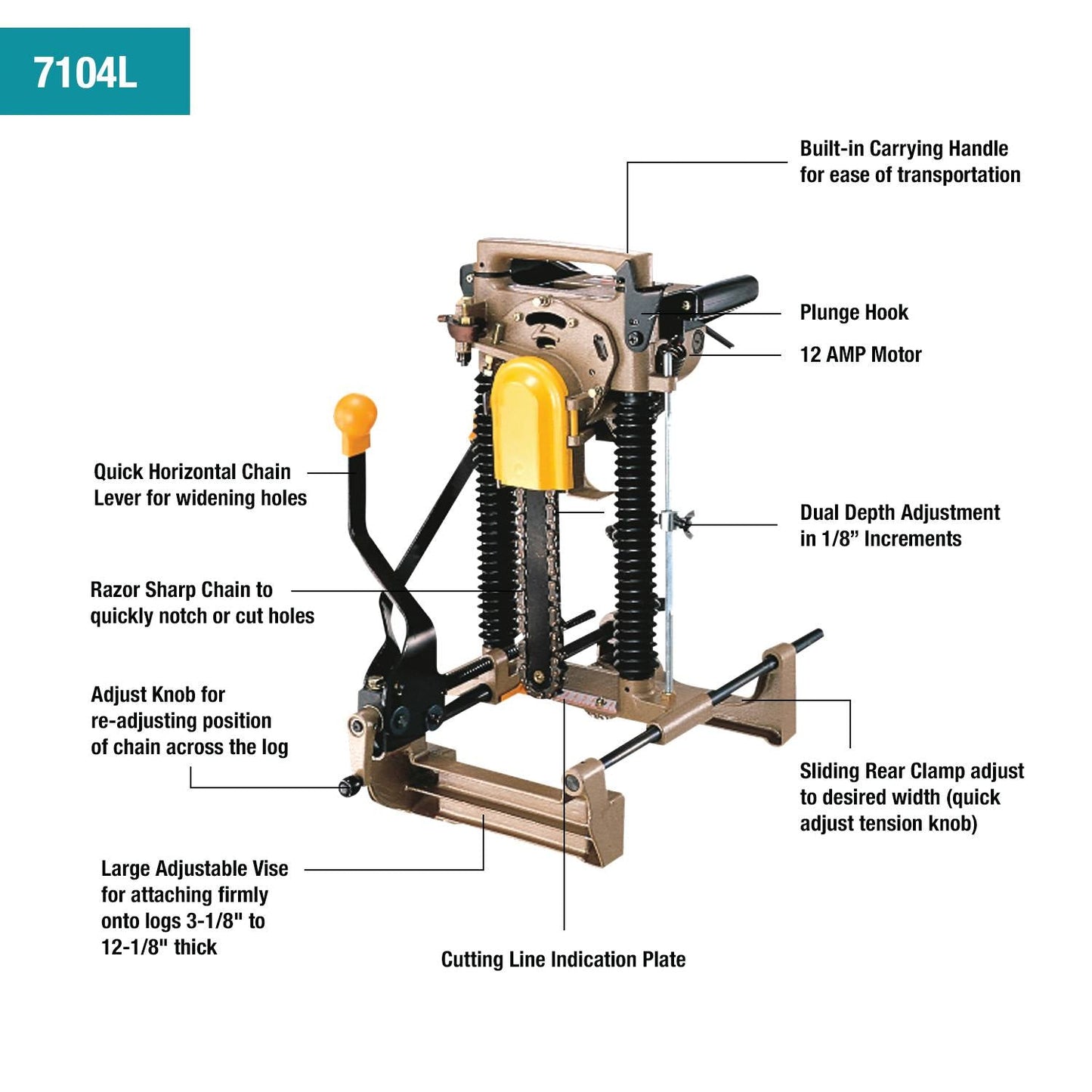 7104L

Built-in Carrying Handle for ease of transportation

Plunge Hook

12 AMP Motor

Quick Horizontal Chain Lever for widening holes

Dual Depth Adjustment in 1/8” Increments

Razor Sharp Chain to quickly notch or cut holes

Adjust Knob for re-adjusting position of chain across the log

Sliding Rear Clamp adjust to desired width (quick adjust tension knob)

Large Adjustable Vise for attaching firmly onto logs 3-1/8" to 12-1/8" thick

Cutting Line Indication Plate