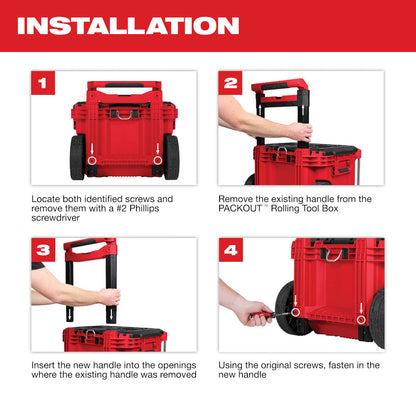 INSTALLATION

1

Locate both identified screws and remove them with a #2 Phillips screwdriver

2

Remove the existing handle from the PACKOUT™ Rolling Tool Box

3

Insert the new handle into the openings where the existing handle was removed

4

Using the original screws, fasten in the new handle